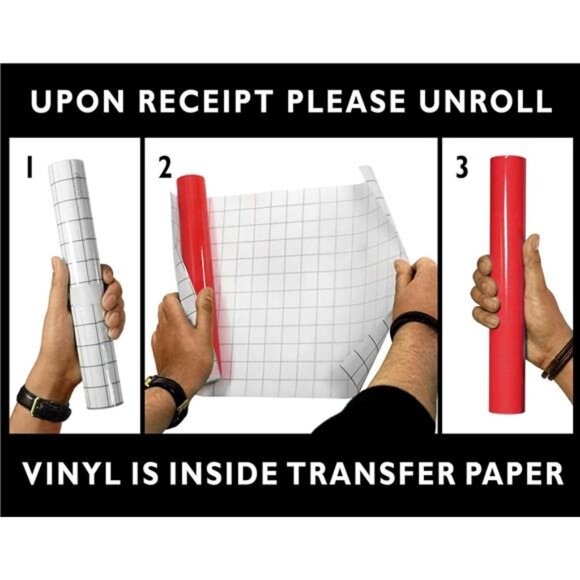 UPON RECEIPT PLEASE UNROLL

1

2

3

VINYL IS INSIDE TRANSFER PAPER